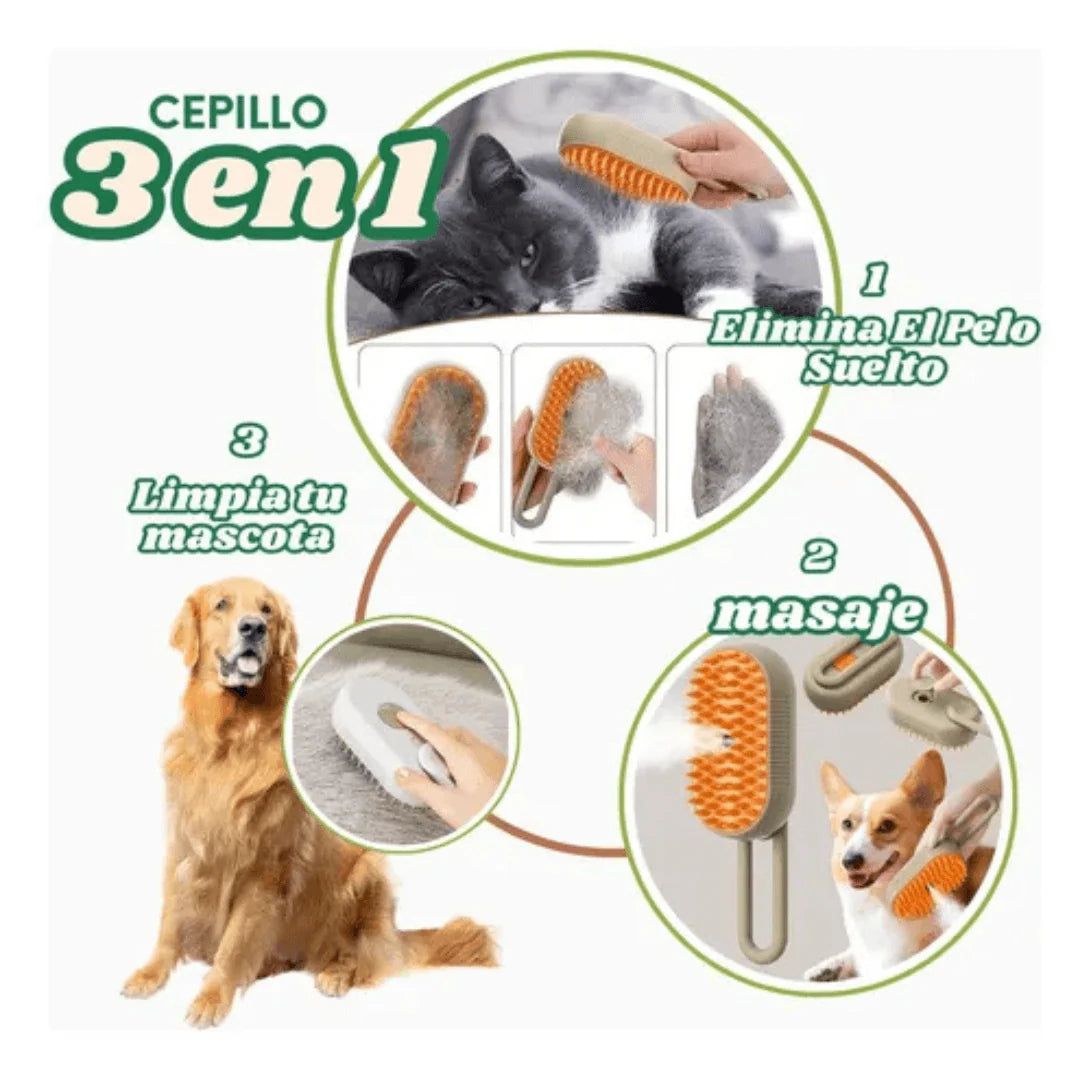 CEPILLO
3 en 1

1
Elimina El Pelo Suelto

3
Limpia tu mascota

2
masaje